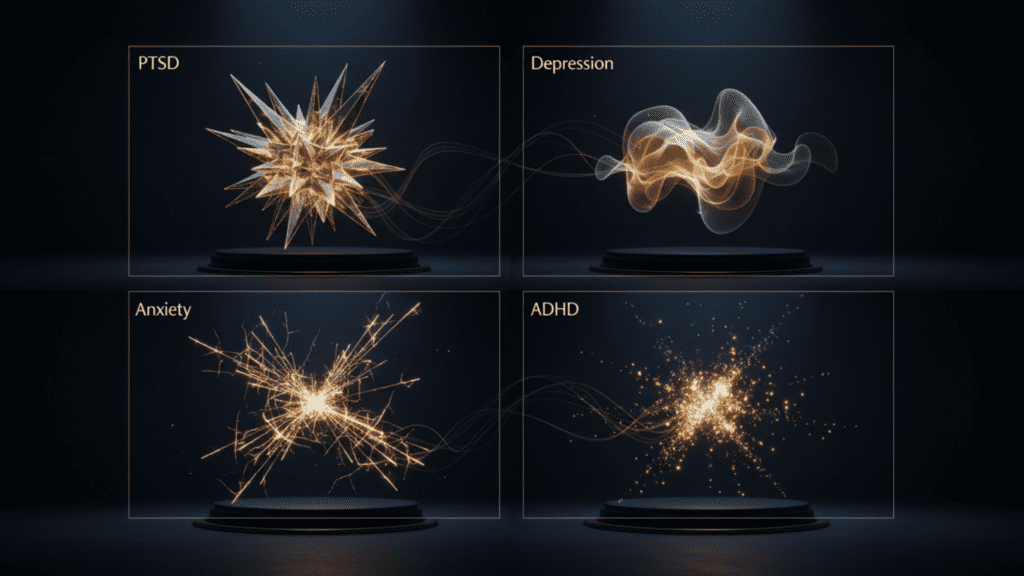 PTSD

Depression

Anxiety

ADHD