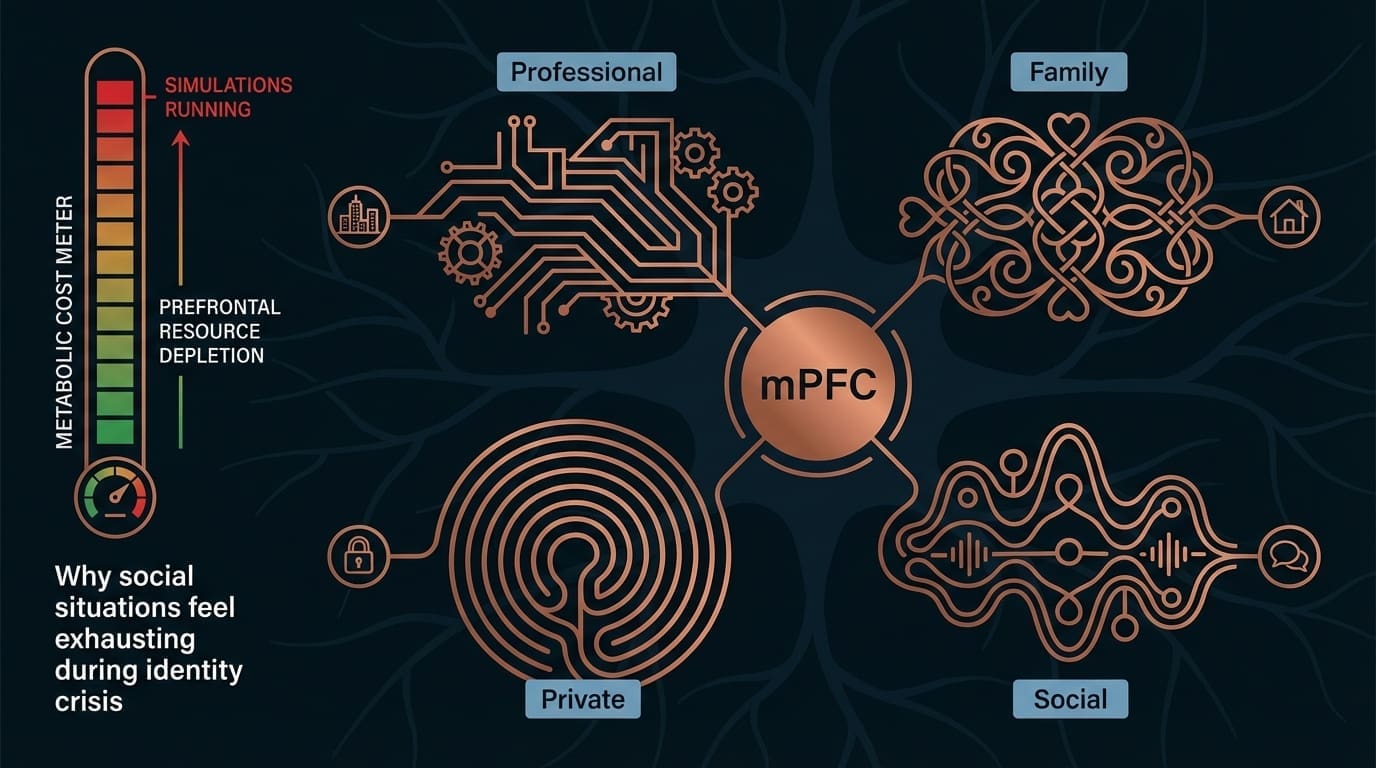 METABOLIC COST METER

SIMULATIONS RUNNING

PREFRONTAL RESOURCE DEPLETION

Why social situations feel exhausting during identity crisis

Professional

Family

mPFC

Private

Social